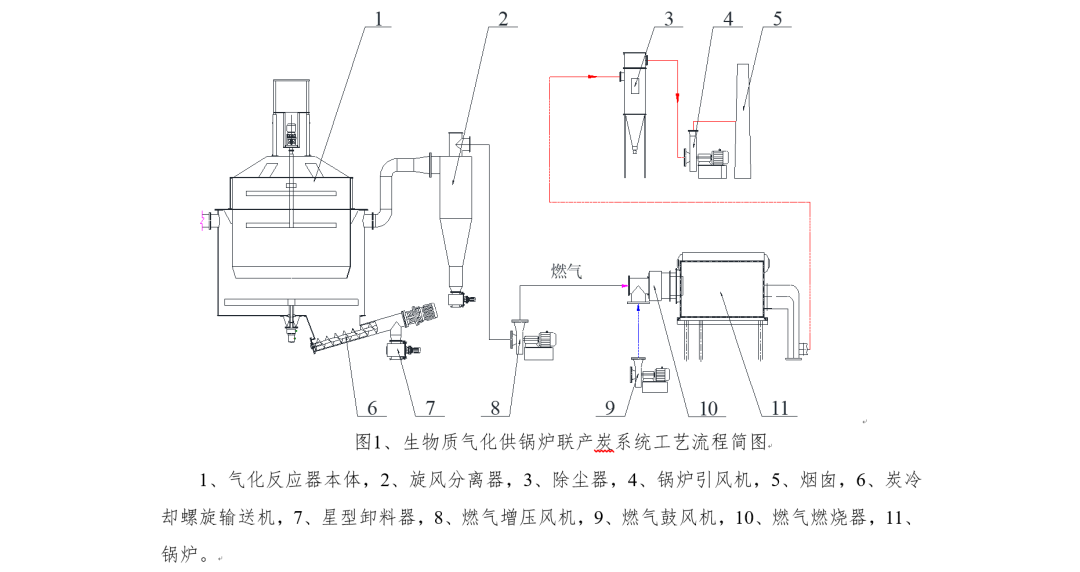 1 2 3 4 5

燃气

6 7 8 9 10 11

图1、生物质气化供锅炉联产炭系统工艺流程简图

1、气化反应器本体，2、旋风分离器，3、除尘器，4、锅炉引风机，5、烟囱，6、炭冷却螺旋输送机，7、星型卸料器，8、燃气增压风机，9、燃气鼓风机，10、燃气燃烧器，11、锅炉。